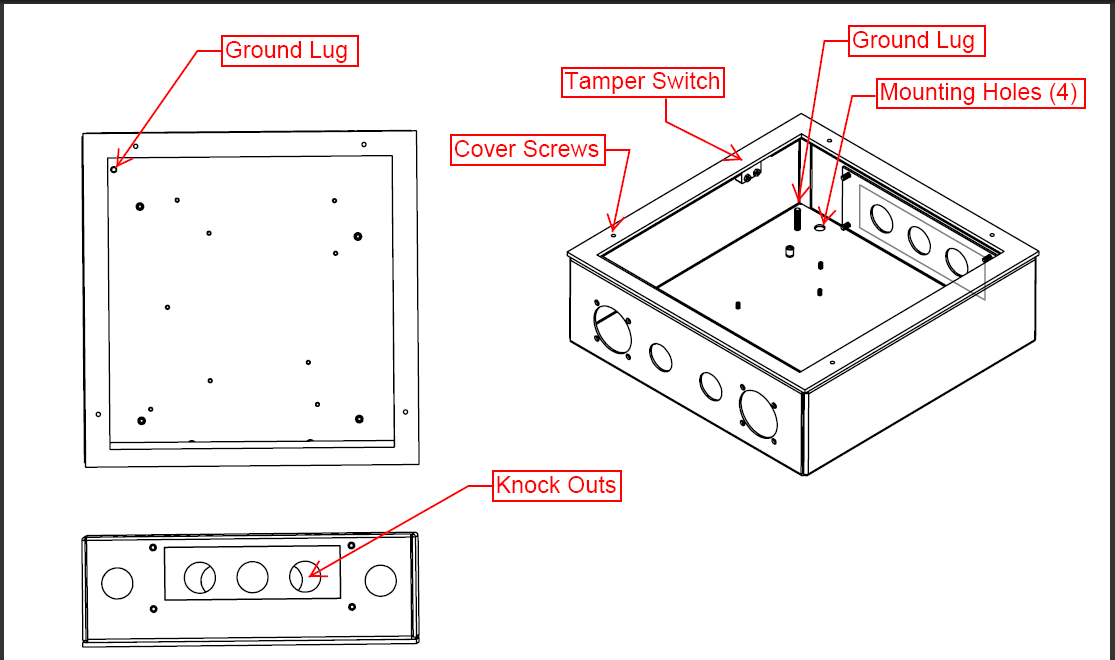 Ground Lug

Ground Lug

Tamper Switch

Mounting Holes (4)

Cover Screws

Knock Outs