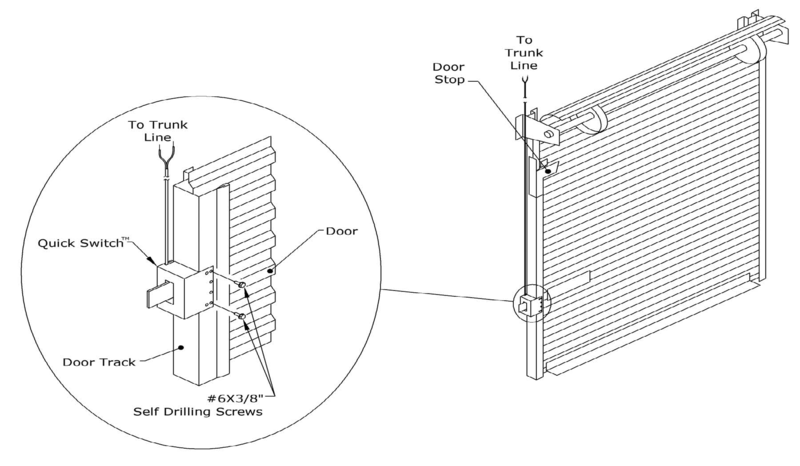 To Trunk Line

Quick Switch™

Door

Door Track

#6X3/8"
Self Drilling Screws

To Trunk Line

Door Stop